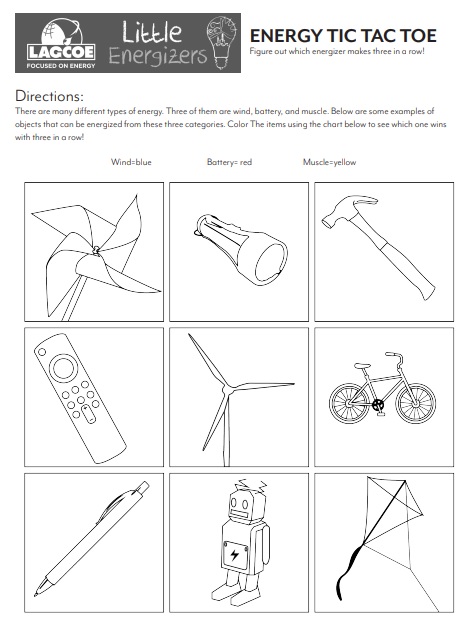 LAGCOE
FOCUSED ON ENERGY
Little Energizers

ENERGY TIC TAC TOE
Figure out which energizer makes three in a row!

Directions:
There are many different types of energy. Three of them are wind, battery, and muscle. Below are some examples of objects that can be energized from these three categories. Color The items using the chart below to see which one wins with three in a row!

Wind=blue Battery= red Muscle=yellow