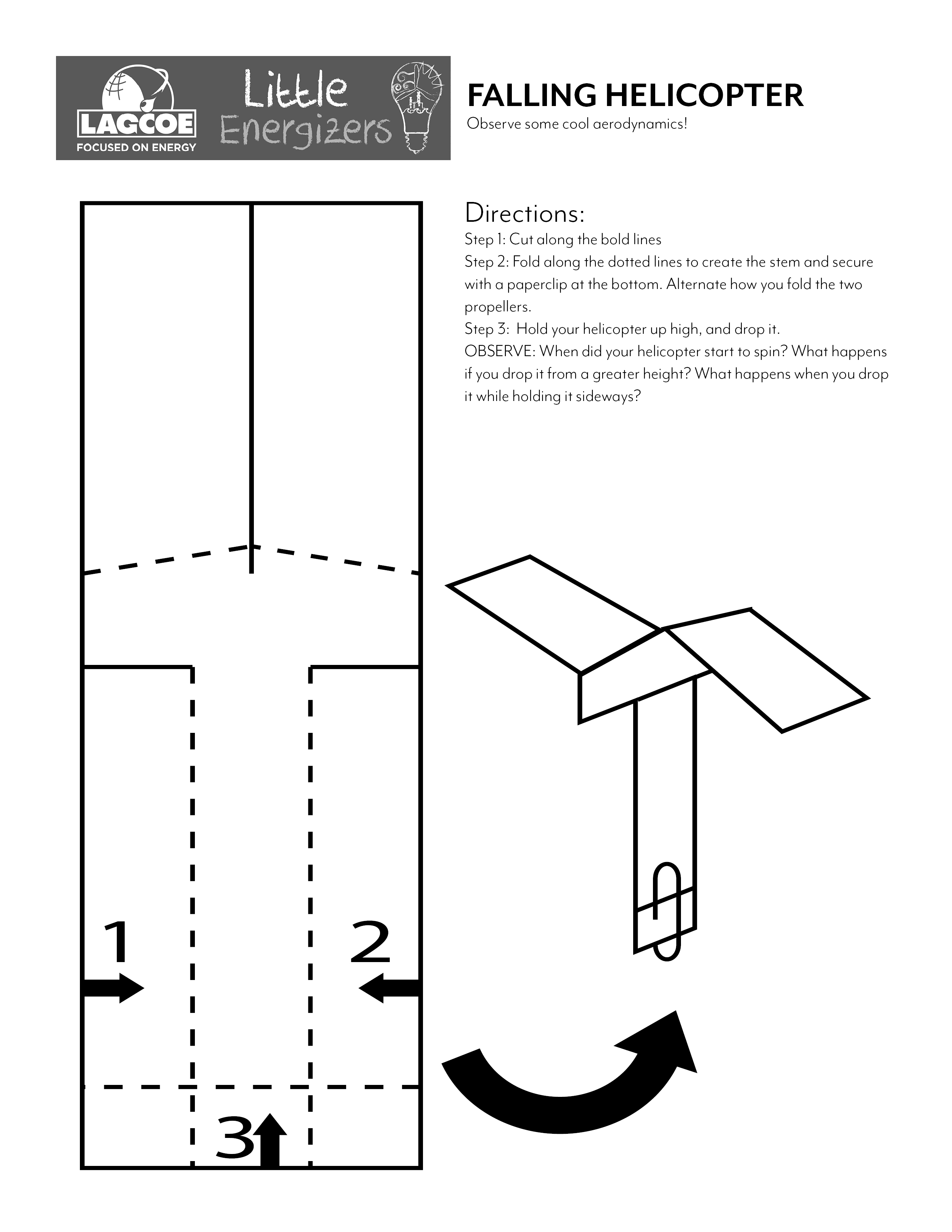 LAGCOE
FOCUSED ON ENERGY
Little Energizers

FALLING HELICOPTER
Observe some cool aerodynamics!

Directions:
Step 1: Cut along the bold lines
Step 2: Fold along the dotted lines to create the stem and secure with a paperclip at the bottom. Alternate how you fold the two propellers.
Step 3: Hold your helicopter up high, and drop it.
OBSERVE: When did your helicopter start to spin? What happens if you drop it from a greater height? What happens when you drop it while holding it sideways?

1
2
3